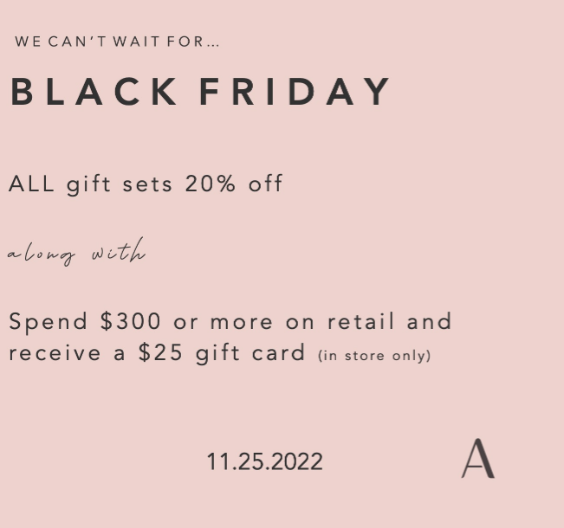 WE CAN'T WAIT FOR...

BLACK FRIDAY

ALL gift sets 20% off

along with

Spend $300 or more on retail and receive a $25 gift card (in store only)

11.25.2022

A