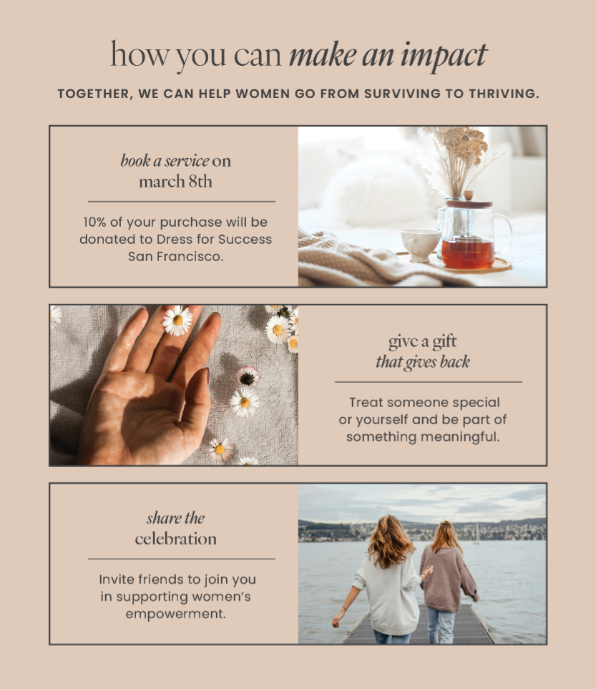 how you can make an impact

TOGETHER, WE CAN HELP WOMEN GO FROM SURVIVING TO THRIVING.

book a service on march 8th

10% of your purchase will be donated to Dress for Success San Francisco.

give a gift that gives back

Treat someone special or yourself and be part of something meaningful.

share the celebration

Invite friends to join you in supporting women's empowerment.