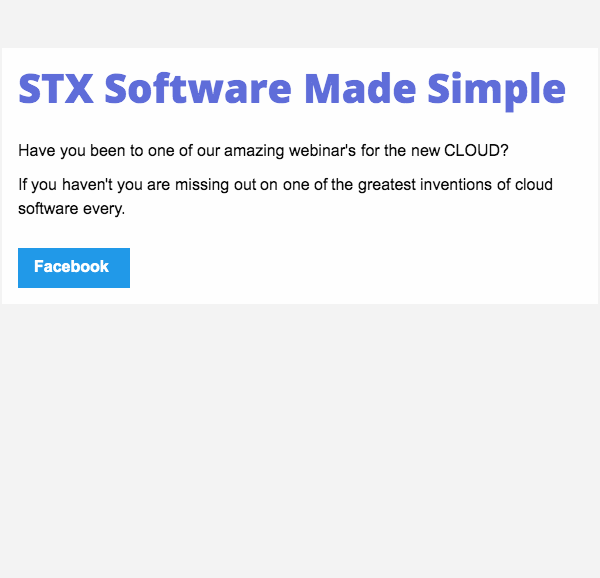 STX Software Made Simple

Have you been to one of our amazing webinar's for the new CLOUD?

If you haven't you are missing out on one of the greatest inventions of cloud software every.

Facebook